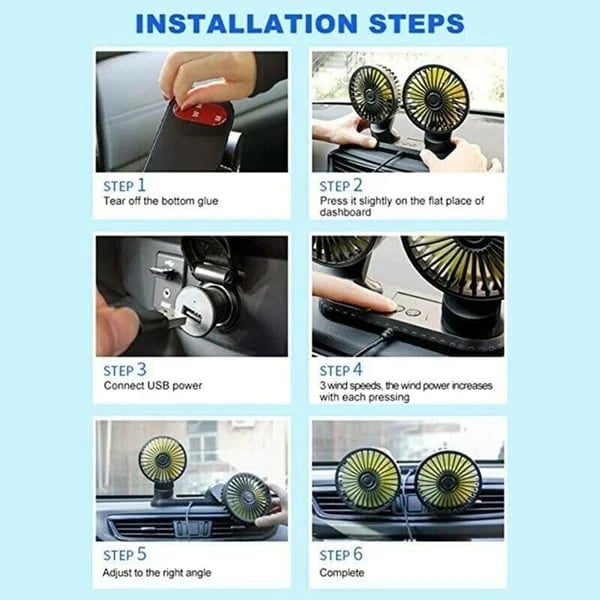 INSTALLATION STEPS

STEP 1
Tear off the bottom glue

STEP 2
Press it slightly on the flat place of dashboard

STEP 3
Connect USB power

STEP 4
3 wind speeds, the wind power increases with each pressing

STEP 5
Adjust to the right angle

STEP 6
Complete